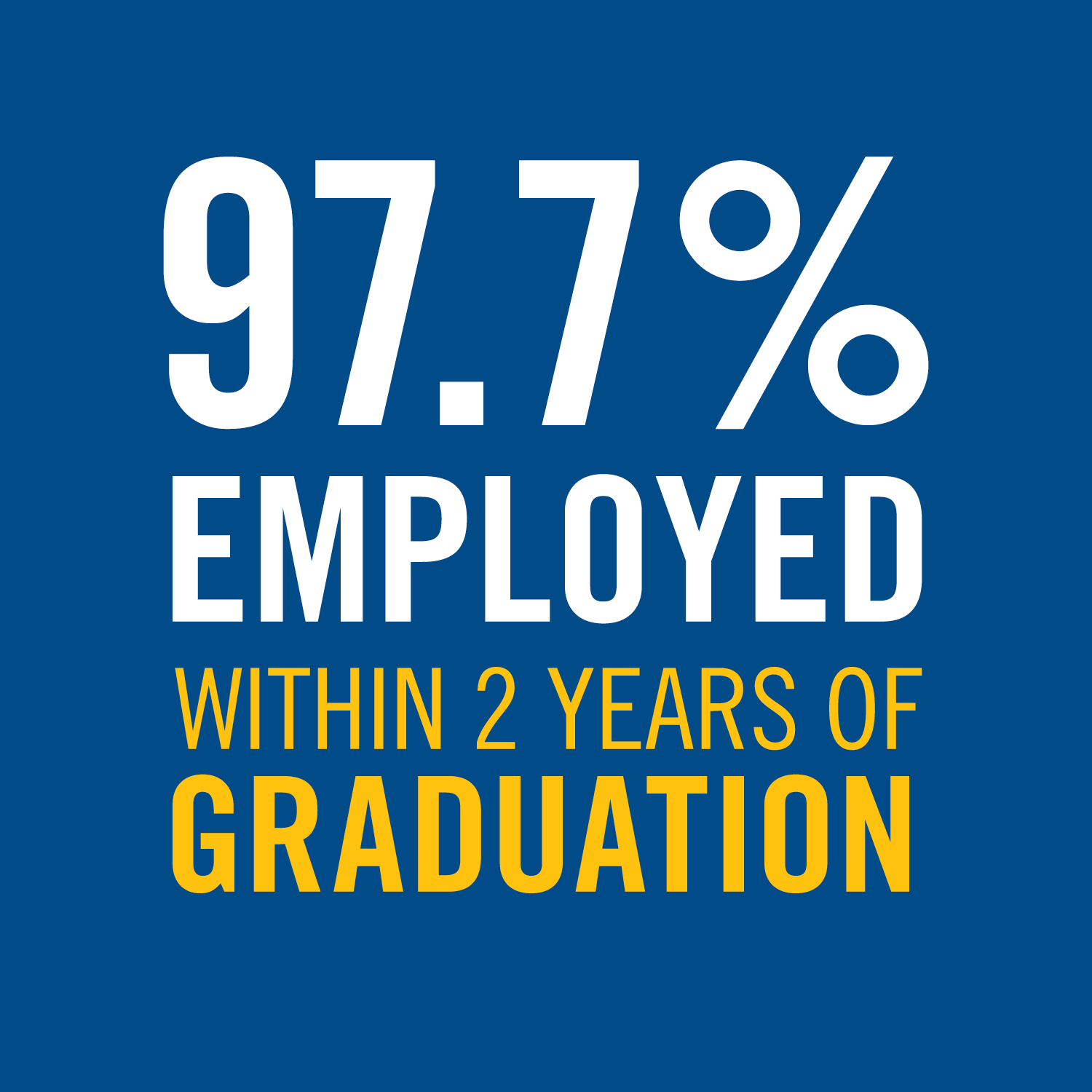 97.7%
EMPLOYED
WITHIN 2 YEARS OF
GRADUATION